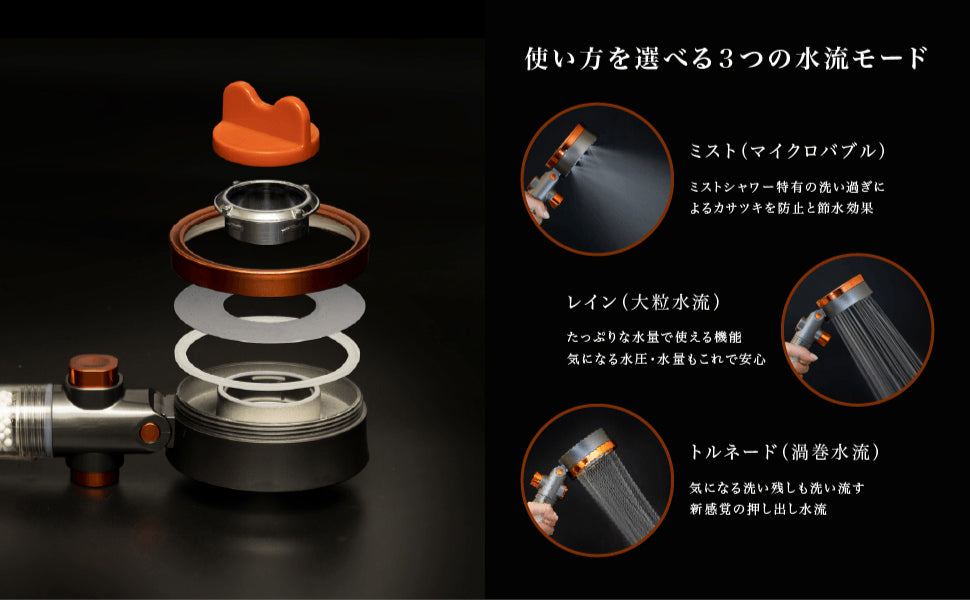 使い方を選べる3つの水流モード

ミスト(マイクロバブル)

ミストシャワー特有の洗い過ぎによるカサツキを防止と節水効果

レイン(大粒水流)

たっぷりな水量で使える機能
気になる水圧・水量もこれで安心

トルネード(渦巻水流)

気になる洗い残しも洗い流す
新感覚の押し出し水流